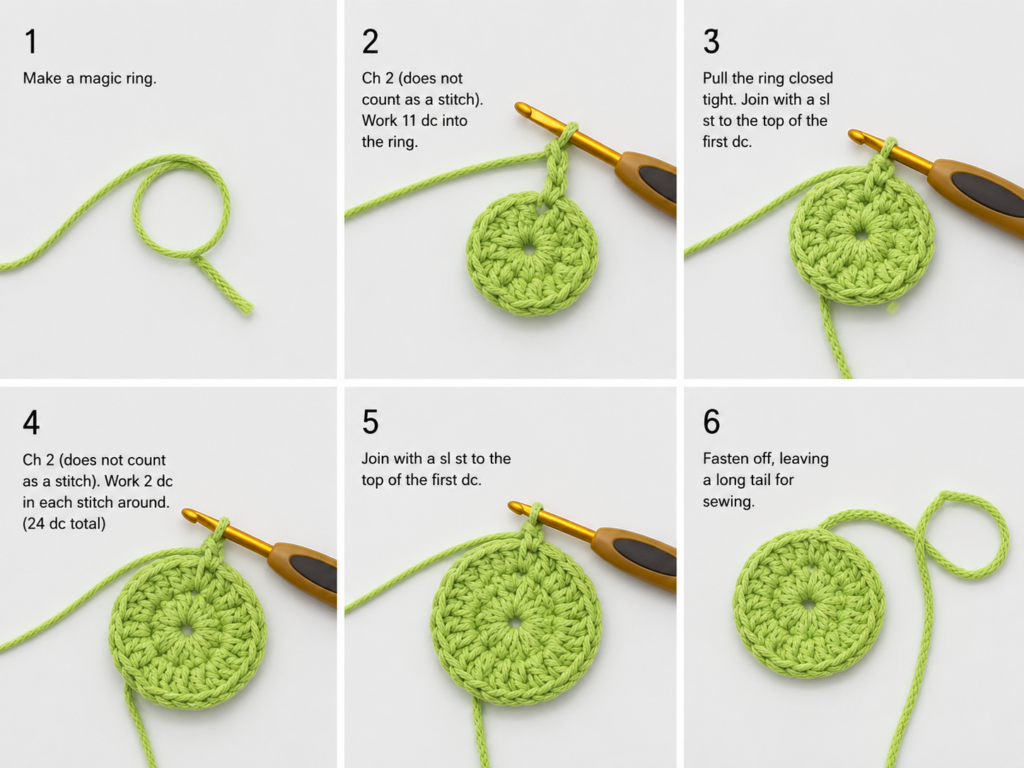 1

Make a magic ring.

2

Ch 2 (does not count as a stitch). Work 11 dc into the ring.

3

Pull the ring closed tight. Join with a sl st to the top of the first dc.

4

Ch 2 (does not count as a stitch). Work 2 dc in each stitch around. (24 dc total)

5

Join with a sl st to the top of the first dc.

6

Fasten off, leaving a long tail for sewing.