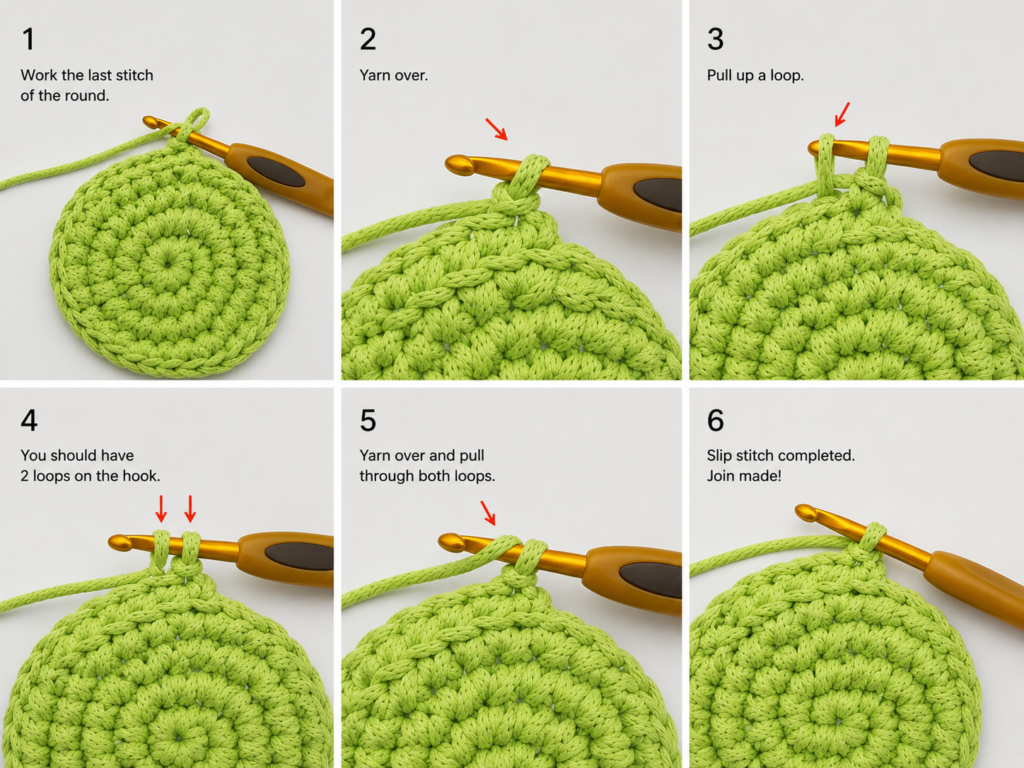 1

Work the last stitch of the round.

2

Yarn over.

3

Pull up a loop.

4

You should have 2 loops on the hook.

5

Yarn over and pull through both loops.

6

Slip stitch completed. Join made!