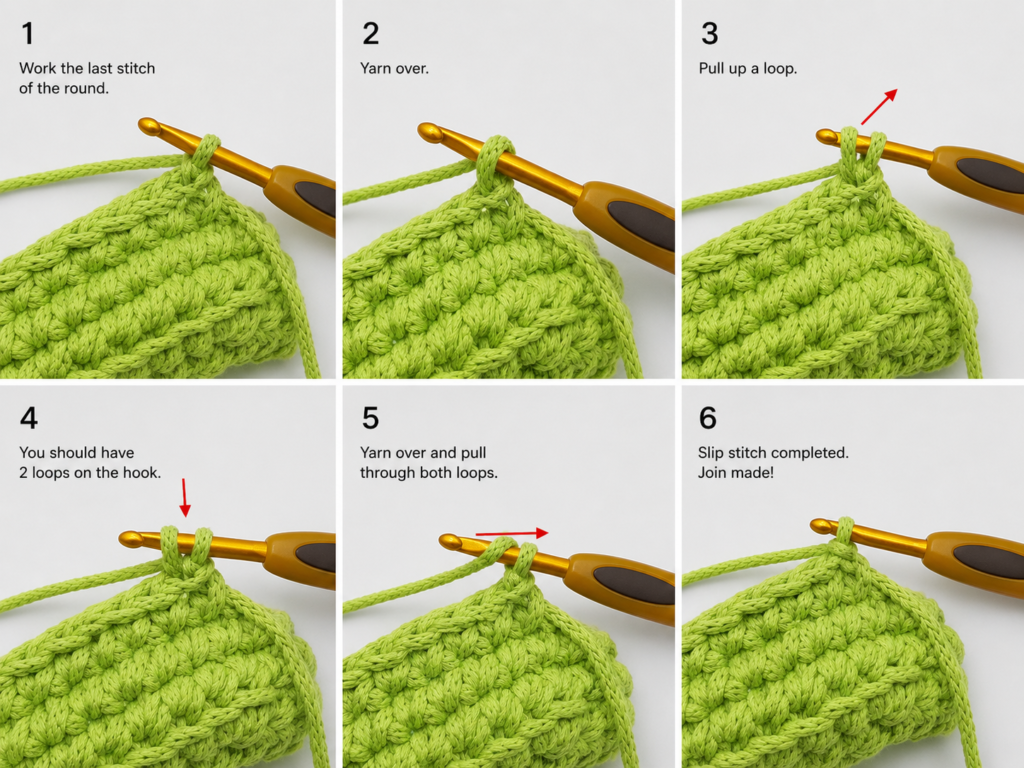 1
Work the last stitch of the round.

2
Yarn over.

3
Pull up a loop.

4
You should have 2 loops on the hook.

5
Yarn over and pull through both loops.

6
Slip stitch completed. Join made!