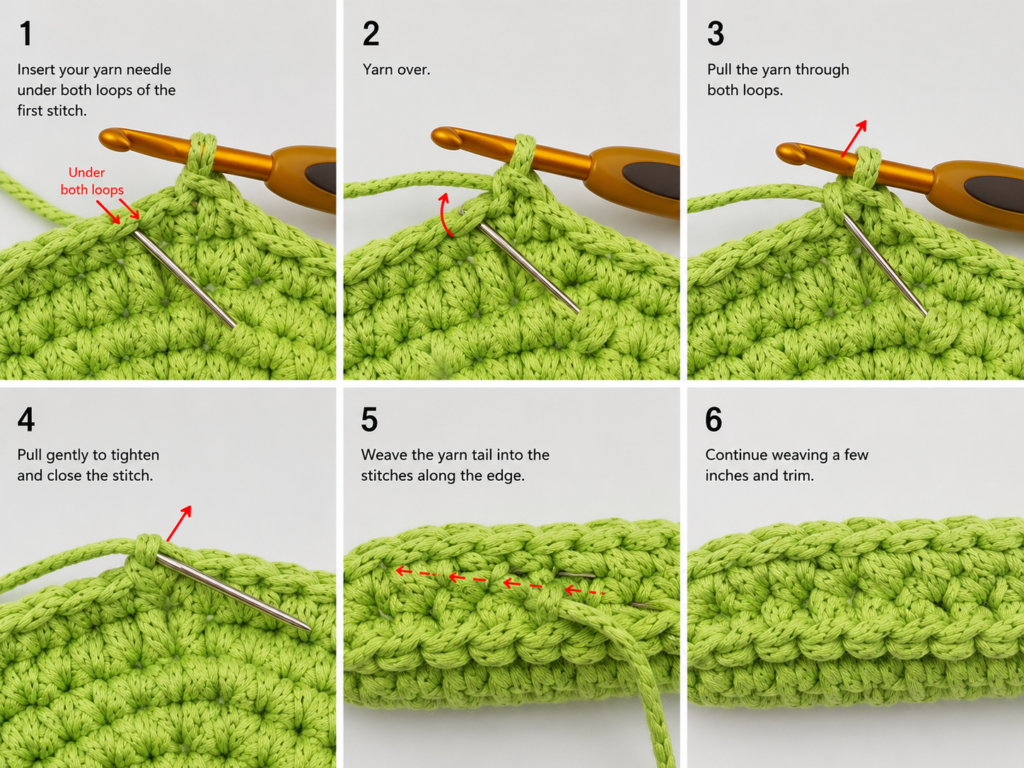 1

Insert your yarn needle under both loops of the first stitch.

Under both loops

2

Yarn over.

3

Pull the yarn through both loops.

4

Pull gently to tighten and close the stitch.

5

Weave the yarn tail into the stitches along the edge.

6

Continue weaving a few inches and trim.