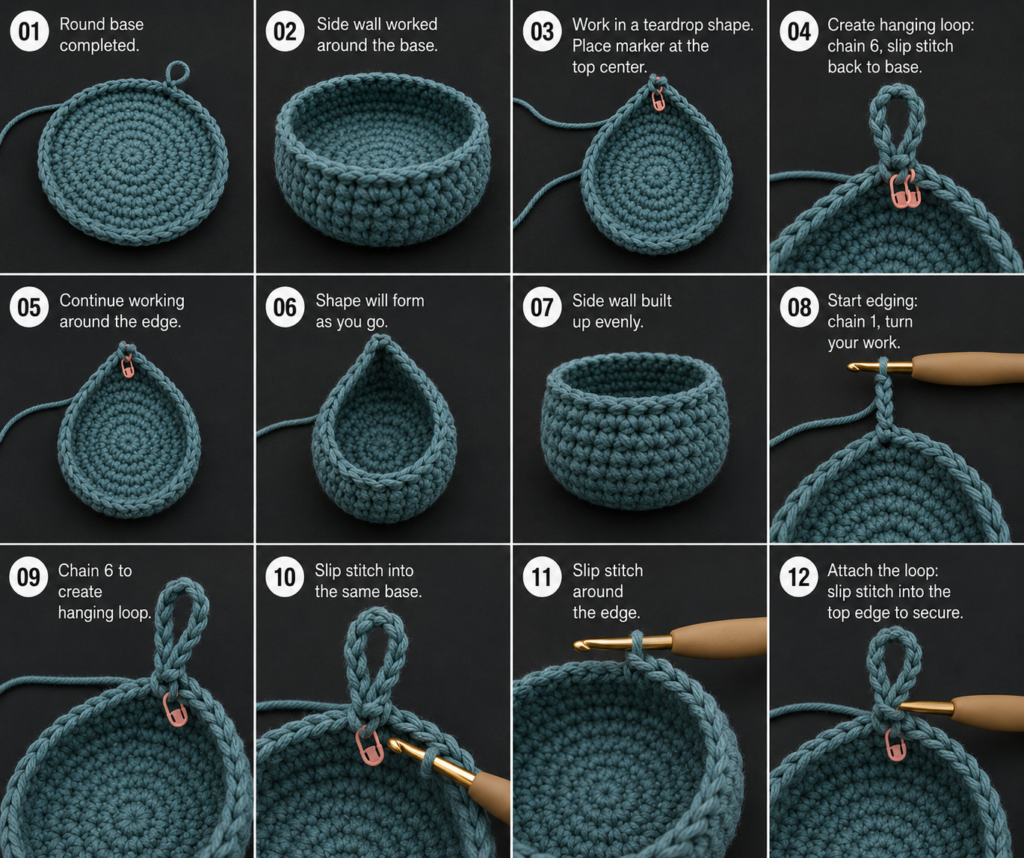 01 Round base completed.

02 Side wall worked around the base.

03 Work in a teardrop shape. Place marker at the top center.

04 Create hanging loop: chain 6, slip stitch back to base.

05 Continue working around the edge.

06 Shape will form as you go.

07 Side wall built up evenly.

08 Start edging: chain 1, turn your work.

09 Chain 6 to create hanging loop.

10 Slip stitch into the same base.

11 Slip stitch around the edge.

12 Attach the loop: slip stitch into the top edge to secure.