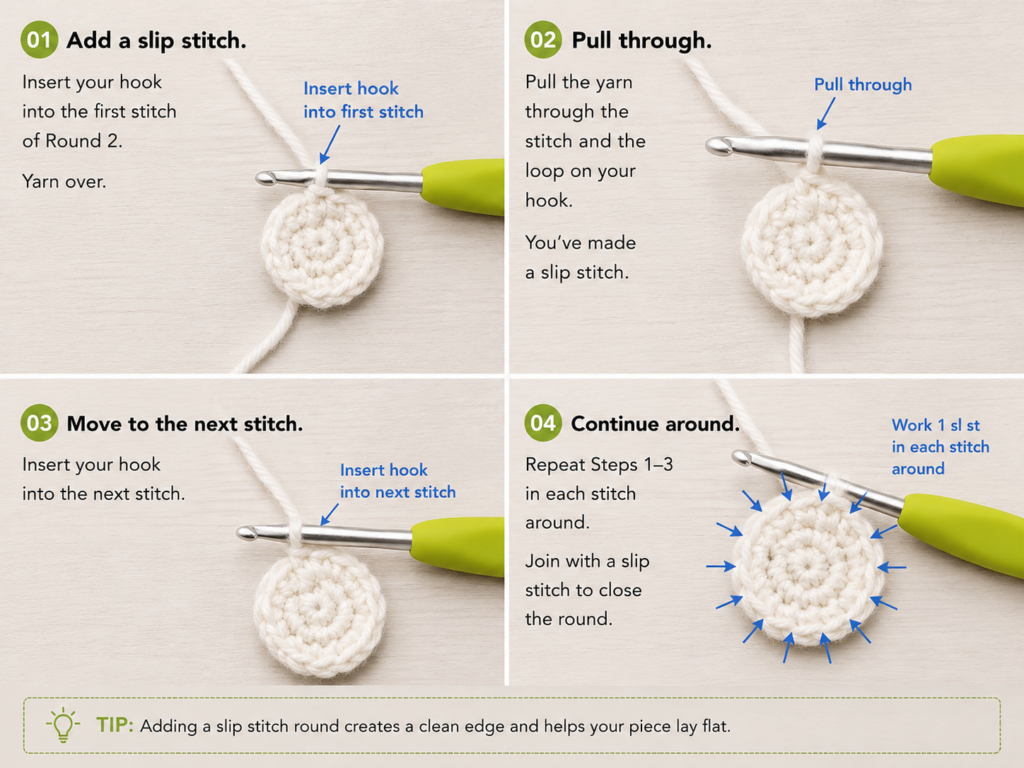 01 Add a slip stitch.

Insert your hook into the first stitch of Round 2.

Yarn over.

Insert hook into first stitch

02 Pull through.

Pull the yarn through the stitch and the loop on your hook.

You've made a slip stitch.

Pull through

03 Move to the next stitch.

Insert your hook into the next stitch.

Insert hook into next stitch

04 Continue around.

Repeat Steps 1–3 in each stitch around.

Join with a slip stitch to close the round.

Work 1 sl st in each stitch around

TIP: Adding a slip stitch round creates a clean edge and helps your piece lay flat.