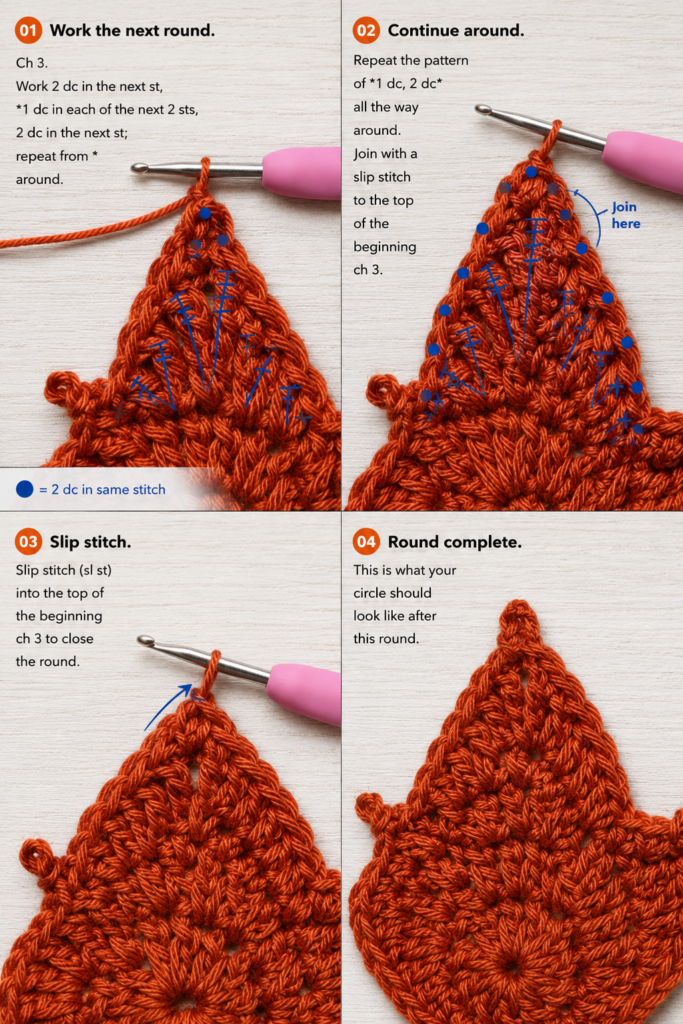 01 Work the next round.

Ch 3.
Work 2 dc in the next st,
*1 dc in each of the next 2 sts,
2 dc in the next st;
repeat from *
around.

= 2 dc in same stitch

02 Continue around.

Repeat the pattern of *1 dc, 2 dc* all the way around.
Join with a slip stitch to the top of the beginning ch 3.

Join here

03 Slip stitch.

Slip stitch (sl st) into the top of the beginning ch 3 to close the round.

04 Round complete.

This is what your circle should look like after this round.