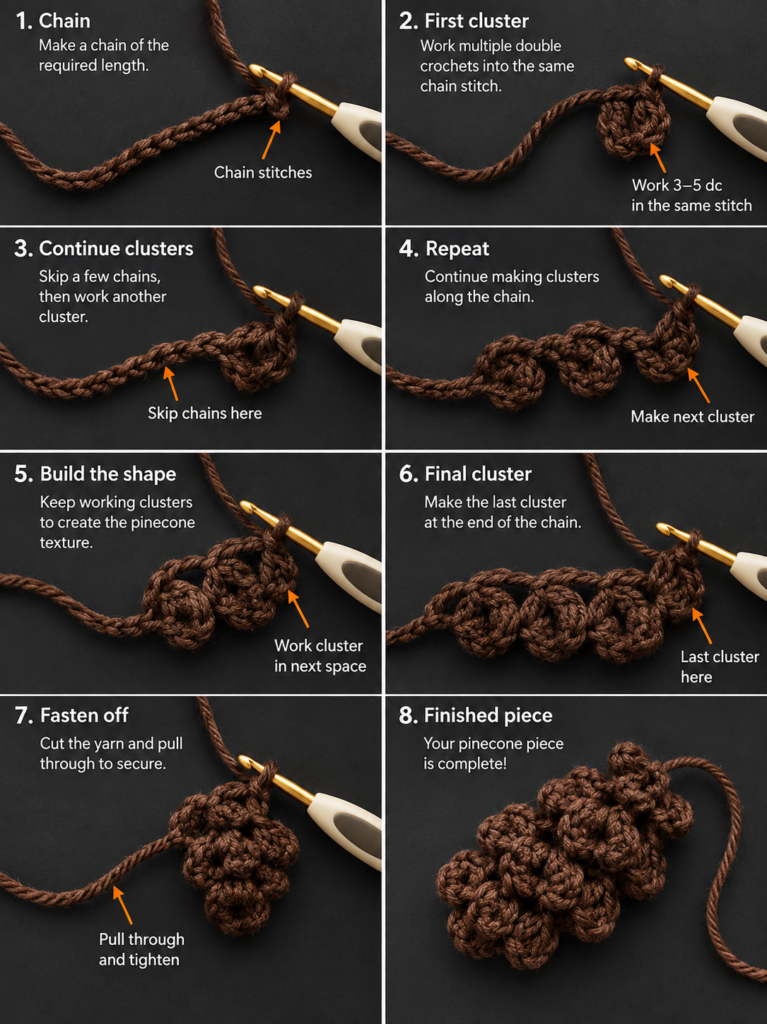 1. Chain
Make a chain of the required length.

Chain stitches

2. First cluster
Work multiple double crochets into the same chain stitch.

Work 3–5 dc in the same stitch

3. Continue clusters
Skip a few chains, then work another cluster.

Skip chains here

4. Repeat
Continue making clusters along the chain.

Make next cluster

5. Build the shape
Keep working clusters to create the pinecone texture.

Work cluster in next space

6. Final cluster
Make the last cluster at the end of the chain.

Last cluster here

7. Fasten off
Cut the yarn and pull through to secure.

Pull through and tighten

8. Finished piece
Your pinecone piece is complete!