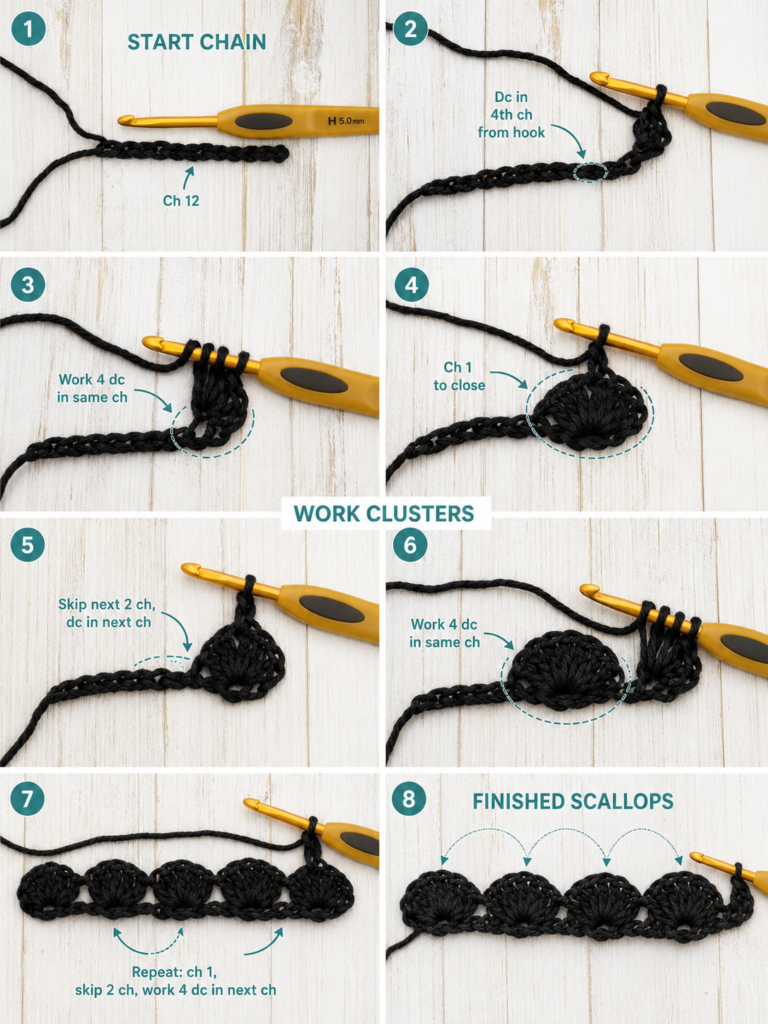 1

START CHAIN

H 5.0mm

Ch 12

2

Dc in 4th ch from hook

3

Work 4 dc in same ch

4

Ch 1 to close

WORK CLUSTERS

5

Skip next 2 ch, dc in next ch

6

Work 4 dc in same ch

7

Repeat: ch 1, skip 2 ch, work 4 dc in next ch

8

FINISHED SCALLOPS